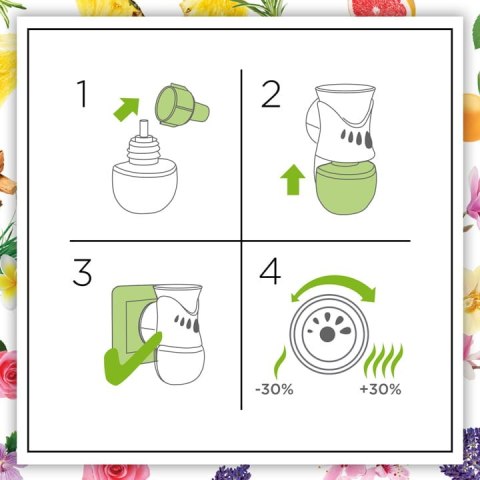 1

2

3

4

-30%

+30%